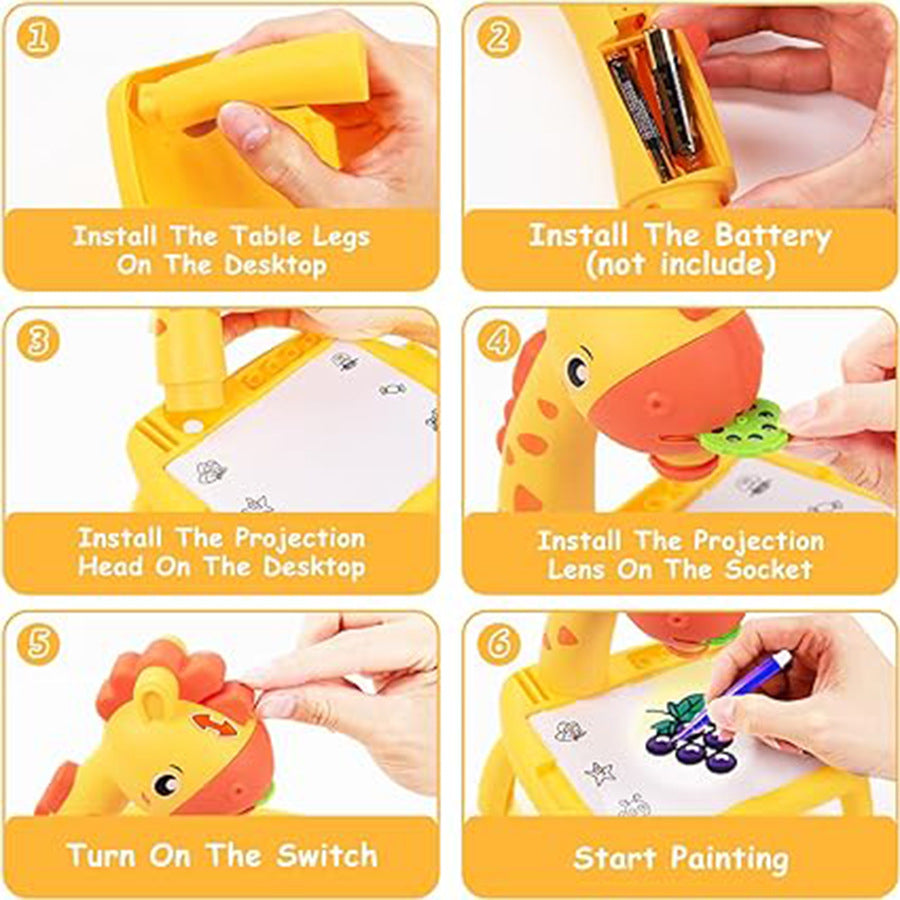 1
Install The Table Legs On The Desktop

2
Install The Battery (not include)

3
Install The Projection Head On The Desktop

4
Install The Projection Lens On The Socket

5
Turn On The Switch

6
Start Painting