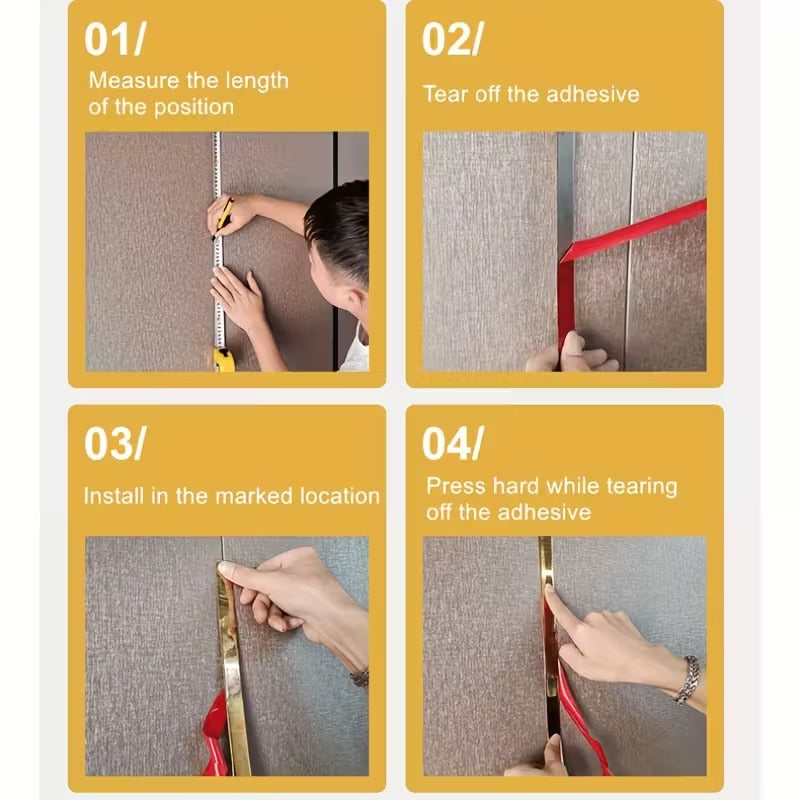 01/
Measure the length of the position

02/
Tear off the adhesive

03/
Install in the marked location

04/
Press hard while tearing off the adhesive